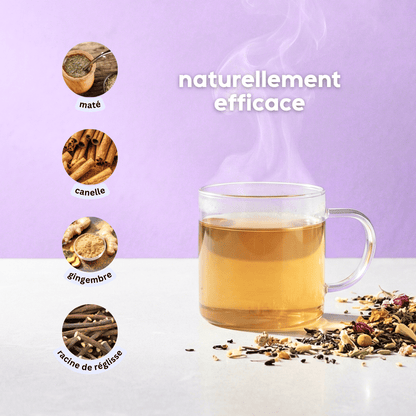 maté

canelle

gingembre

racine de réglisse

naturellement efficace